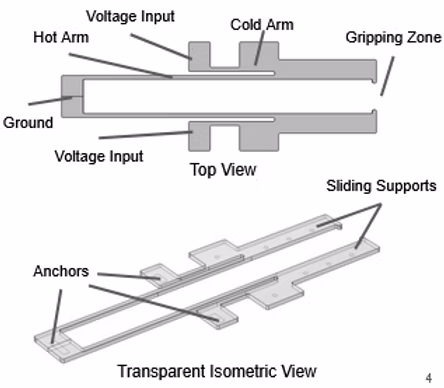 Voltage Input
Cold Arm
Hot Arm
Gripping Zone
Ground
Voltage Input
Top View
Sliding Supports
Anchors
Transparent Isometric View
4